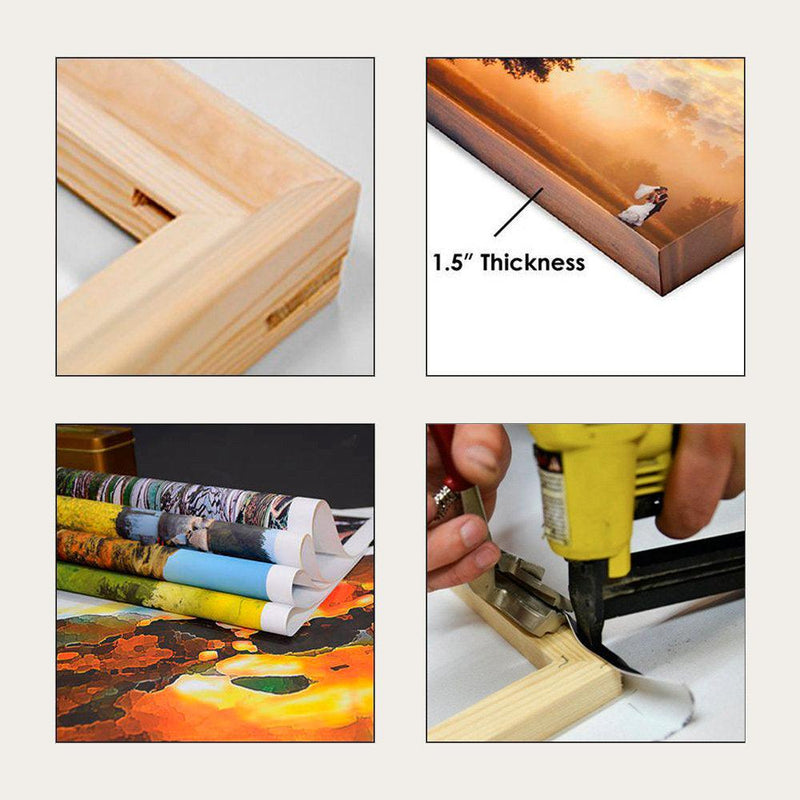 1.5" Thickness